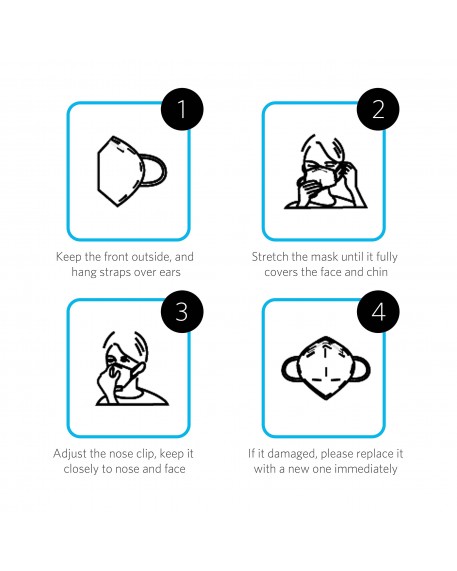 1

Keep the front outside, and hang straps over ears

2

Stretch the mask until it fully covers the face and chin

3

Adjust the nose clip, keep it closely to nose and face

4

If it damaged, please replace it with a new one immediately